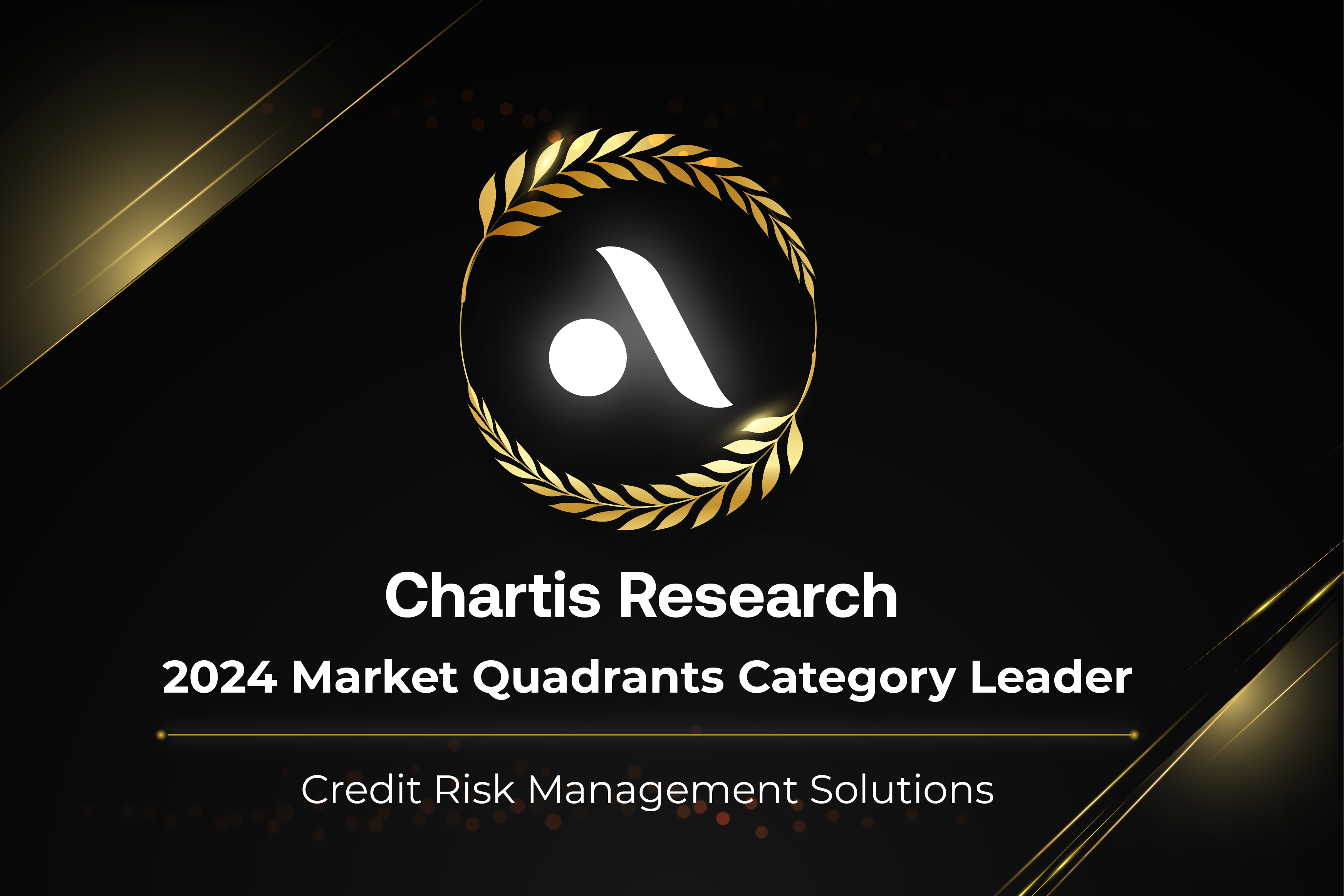 Chartis Research

2024 Market Quadrants Category Leader

Credit Risk Management Solutions